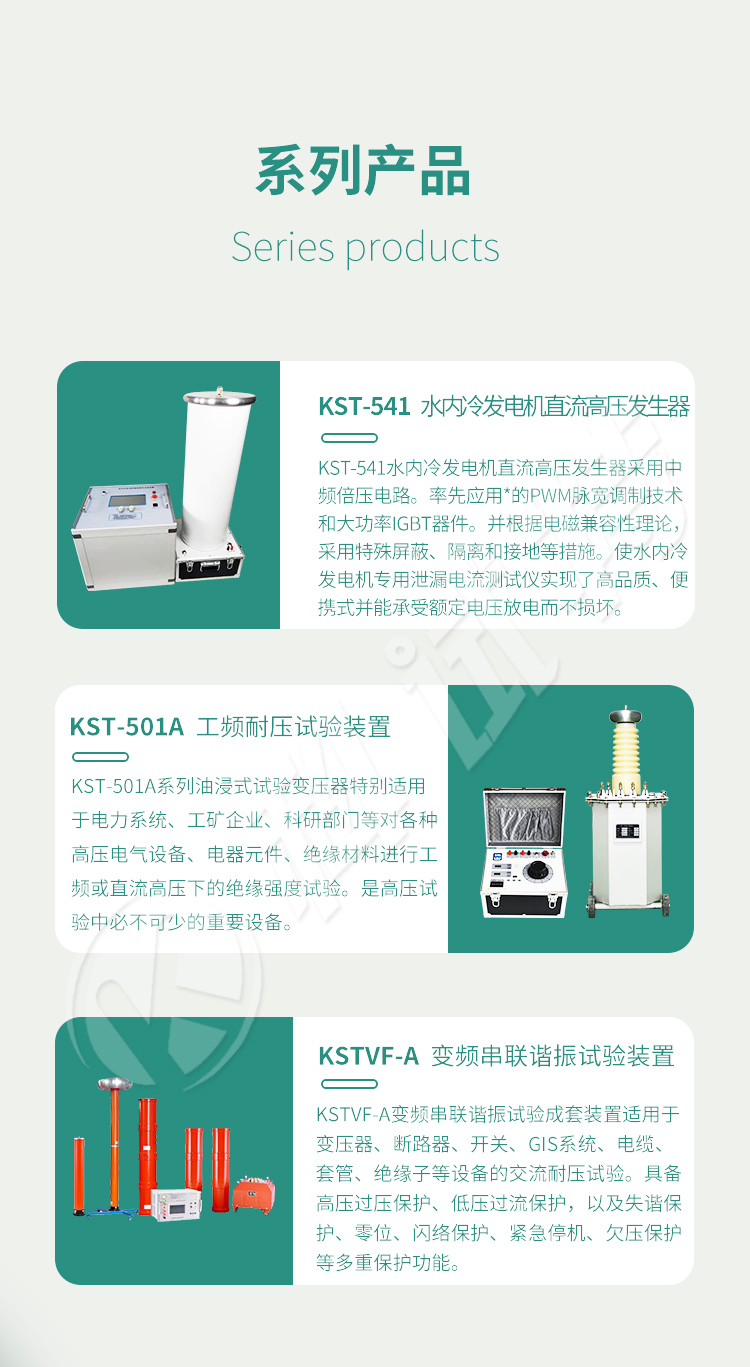 系列产品

Series products

KST-541 水内冷发电机直流高压发生器

KST-541水内冷发电机直流高压发生器采用中频倍压电路。率先应用*的PWM脉宽调制技术和大功率IGBT器件。并根据电磁兼容性理论，采用特殊屏蔽、隔离和接地等措施。使水内冷发电机专用泄漏电流测试仪实现了高品质、便携式并能承受额定电压放电而不损坏。

KST-501A 工频耐压试验装置

KST-501A系列油浸式试验变压器特别适用于电力系统、工矿企业、科研部门等对各种高压电气设备、电器元件、绝缘材料进行工频或直流高压下的绝缘强度试验。是高压试验中必不可少的重要设备。

KSTVF-A 变频串联谐振试验装置

KSTVF-A变频串联谐振试验成套装置适用于变压器、断路器、开关、GIS系统、电缆、套管、绝缘子等设备的交流耐压试验。具备高压过压保护、低压过流保护，以及失谐保护、零位、闪络保护、紧急停机、欠压保护等多重保护功能。